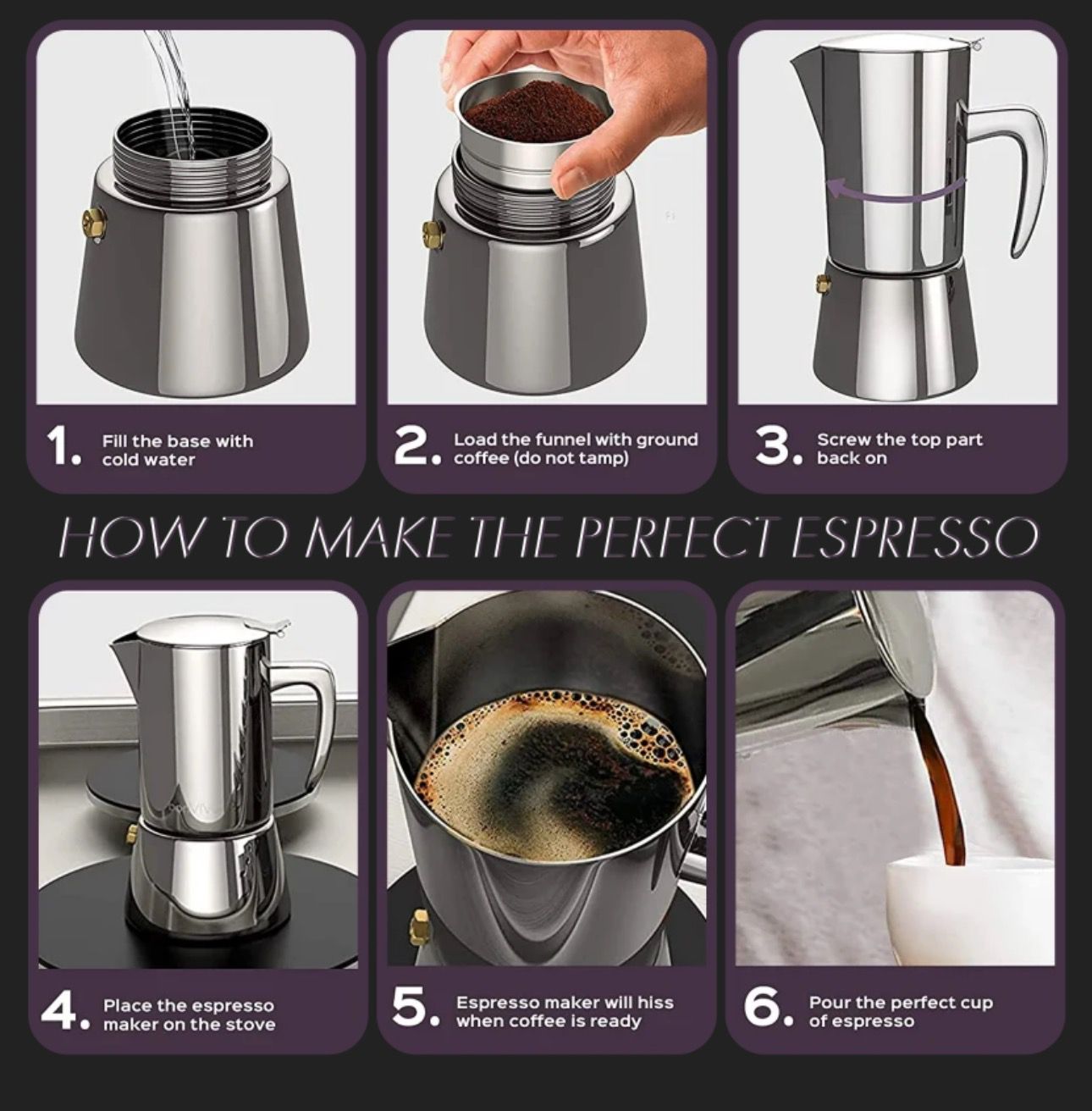 1. Fill the base with cold water

2. Load the funnel with ground coffee (do not tamp)

3. Screw the top part back on

HOW TO MAKE THE PERFECT ESPRESSO

4. Place the espresso maker on the stove

5. Espresso maker will hiss when coffee is ready

6. Pour the perfect cup of espresso